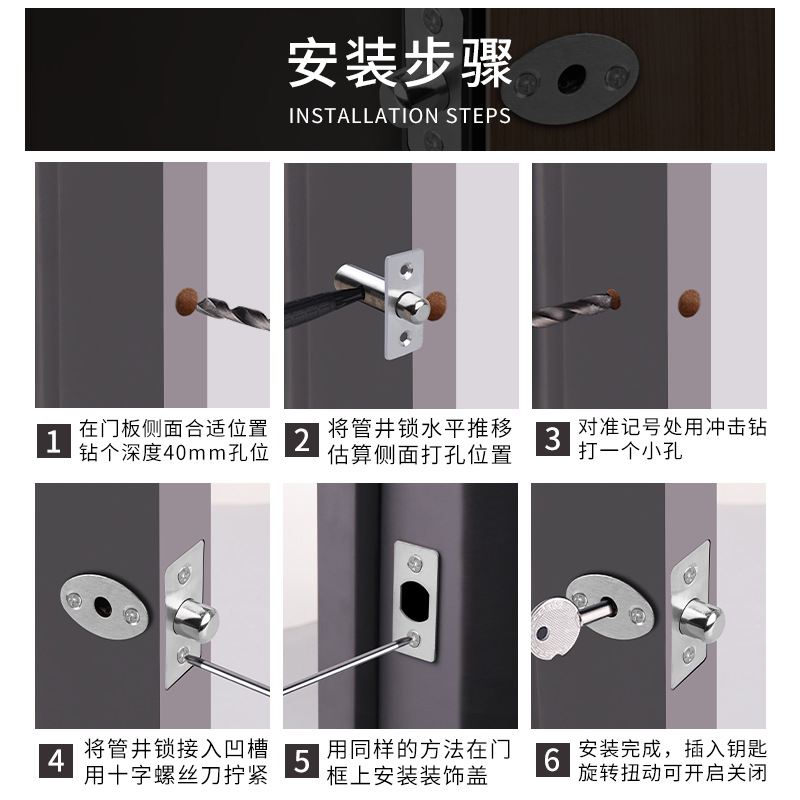 安装步骤
INSTALLATION STEPS

1 在门板侧面合适位置钻个深度40mm孔位

2 将管井锁水平推移估算侧面打孔位置

3 对准记号处用冲击钻打一个小孔

4 将管井锁接入凹槽用十字螺丝刀拧紧

5 用同样的方法在门框上安装装饰盖

6 安装完成，插入钥匙旋转扭动可开启关闭