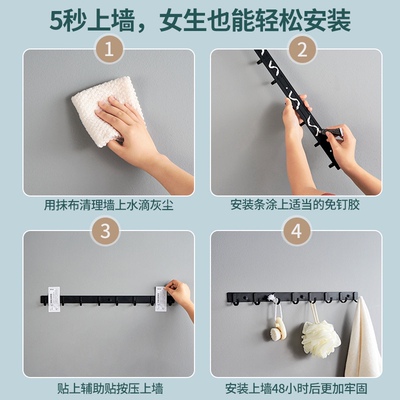 5秒上墙，女生也能轻松安装

1

用抹布清理墙上水滴灰尘

2

安装条涂上适当的免钉胶

3

贴上辅助贴按压上墙

4

安装上墙48小时后更加牢固