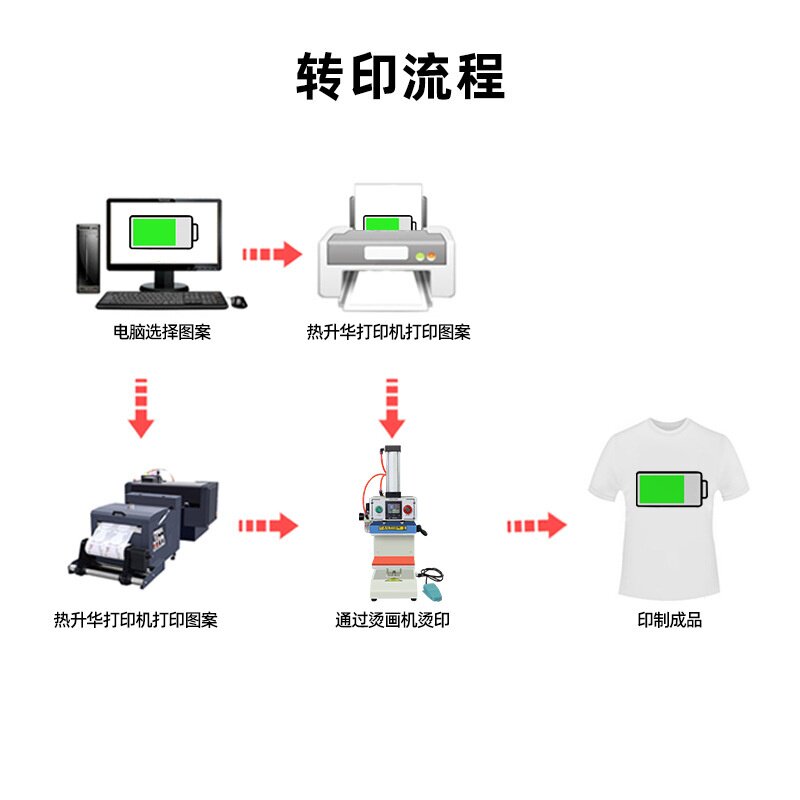 转印流程

电脑选择图案

热升华打印机打印图案

热升华打印机打印图案

通过烫画机烫印

印制成品