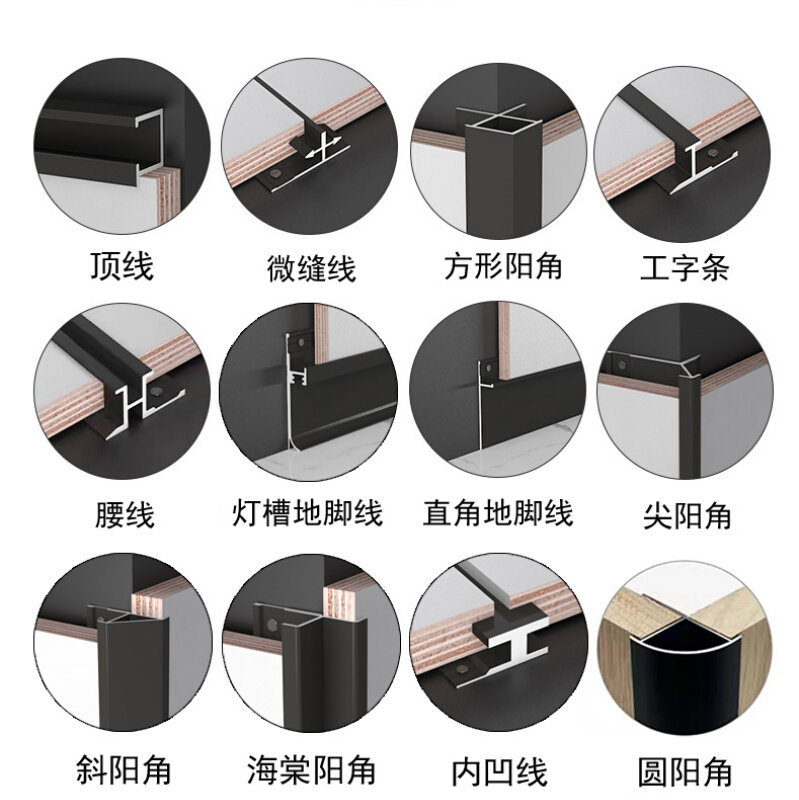 顶线 微缝线 方形阳角 工字条

腰线 灯槽地脚线 直角地脚线 尖阳角

斜阳角 海棠阳角 内凹线 圆阳角