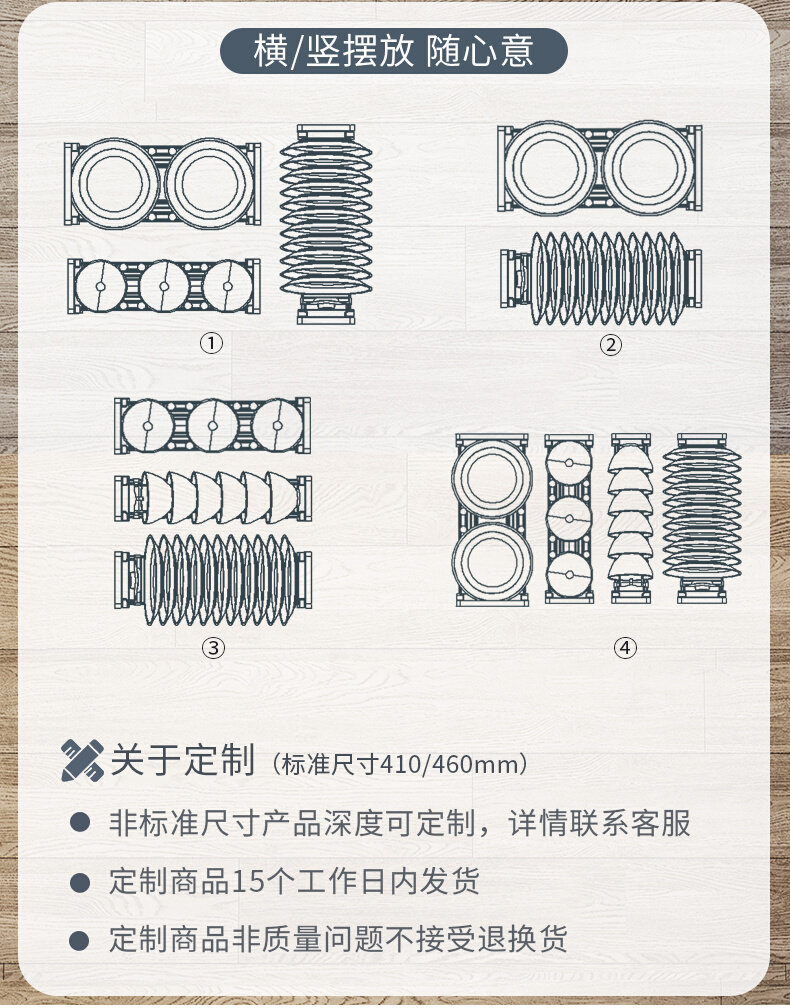 横/竖摆放 随心意

①

②

③

④

关于定制（标准尺寸410/460mm）

● 非标准尺寸产品深度可定制，详情联系客服

● 定制商品15个工作日内发货

● 定制商品非质量问题不接受退换货