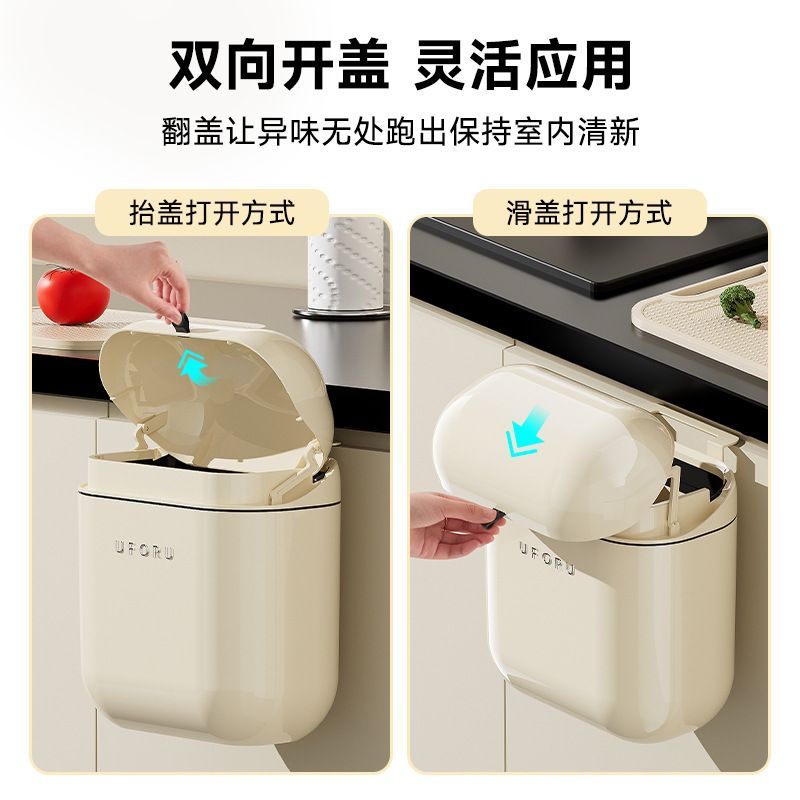 双向开盖 灵活应用

翻盖让异味无处跑出保持室内清新

抬盖打开方式

UFORU

滑盖打开方式

UFORU