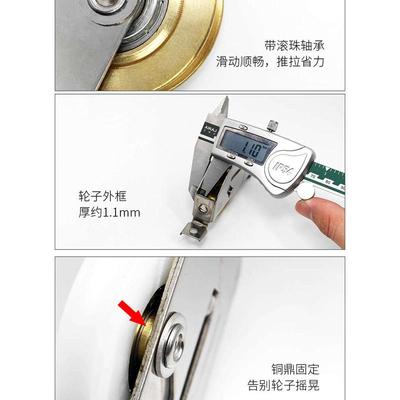 带滚珠轴承
滑动顺畅，推拉省力

1.10
IP54

轮子外框
厚约1.1mm

铜鼎固定
告别轮子摇晃