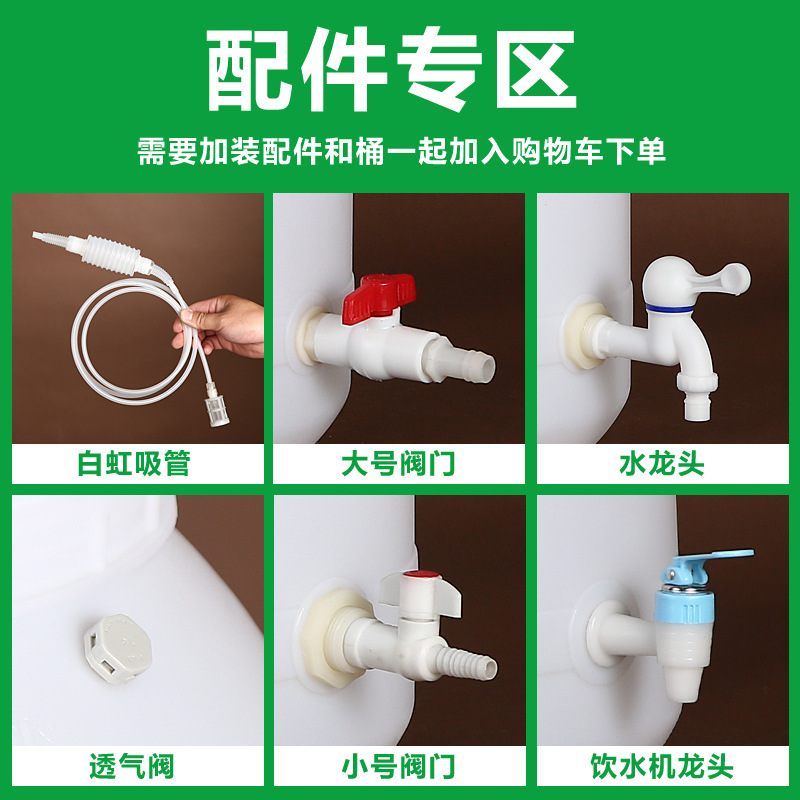 配件专区

需要加装配件和桶一起加入购物车下单

白虹吸管

大号阀门

水龙头

透气阀

小号阀门

饮水机龙头