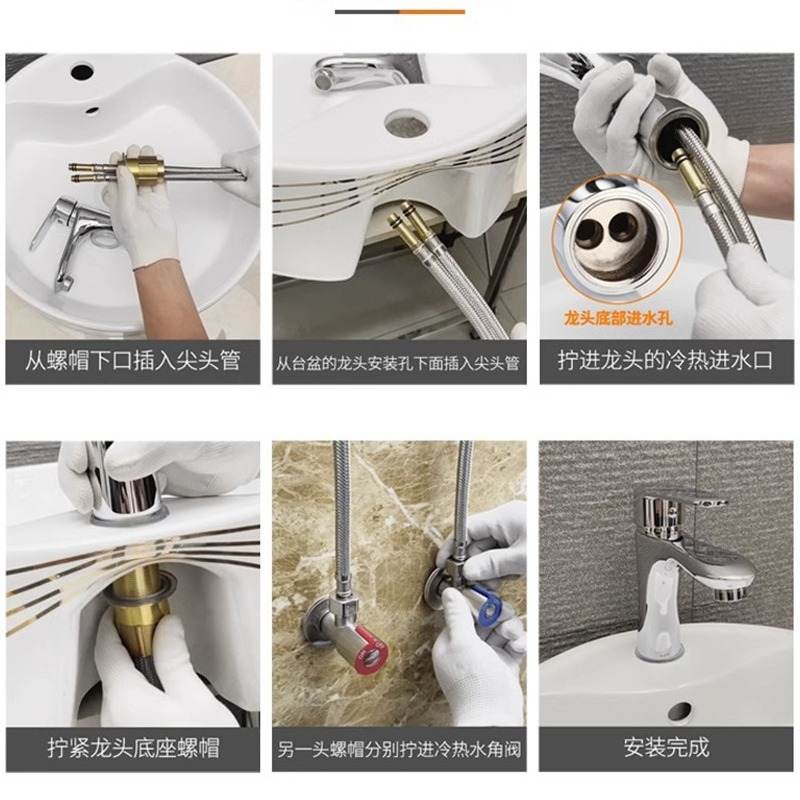 从螺帽下口插入尖头管

从台盆的龙头安装孔下面插入尖头管

龙头底部进水孔

拧进龙头的冷热进水口

拧紧龙头底座螺帽

另一头螺帽分别拧进冷热水角阀

安装完成