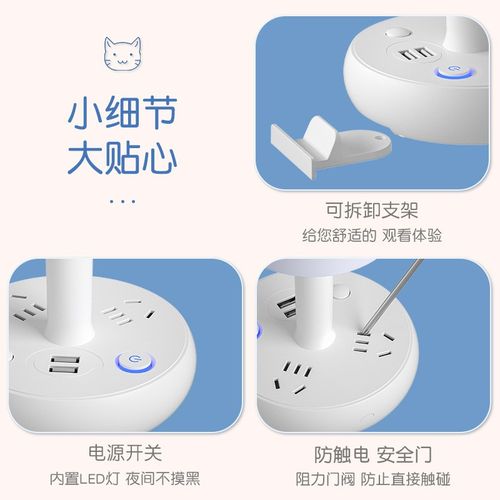 小细节
大贴心
...

可拆卸支架
给您舒适的 观看体验

电源开关
内置LED灯 夜间不摸黑

防触电 安全门
阻力门阀 防止直接触碰