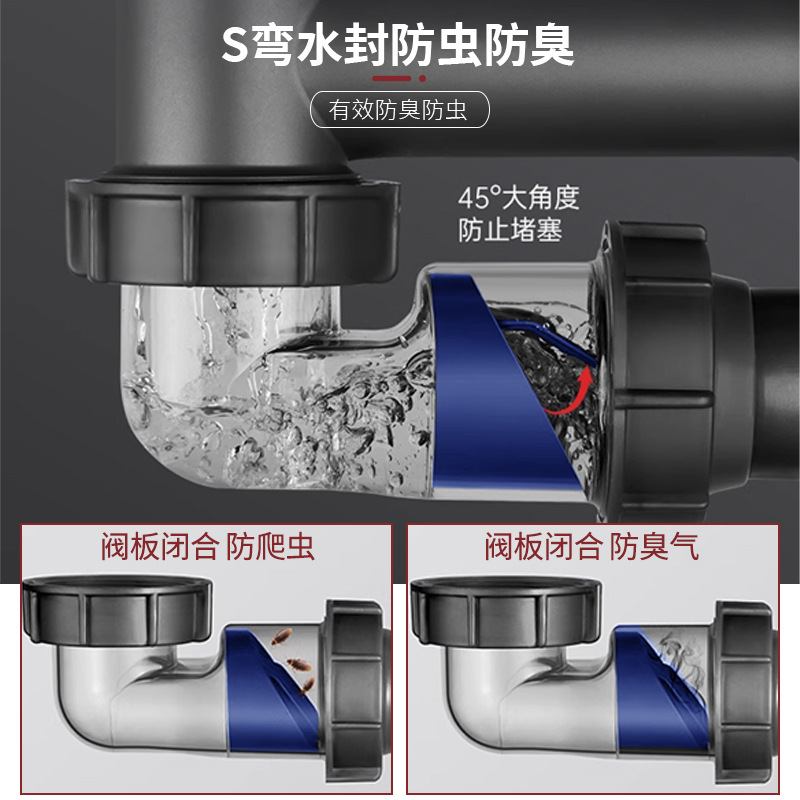 S弯水封防虫防臭

有效防臭防虫

45°大角度
防止堵塞

阀板闭合 防爬虫

阀板闭合 防臭气