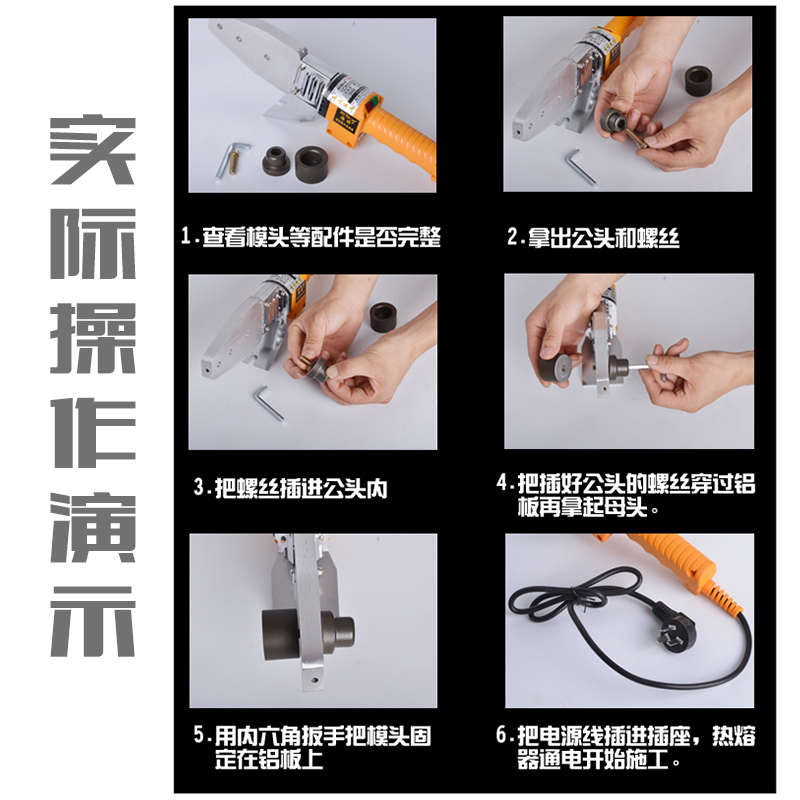 实际操作演示

1.查看模头等配件是否完整

2.拿出公头和螺丝

3.把螺丝插进公头内

4.把插好公头的螺丝穿过铝板再拿起母头。

5.用内六角扳手把模头固定在铝板上

6.把电源线插进插座，热熔器通电开始施工。