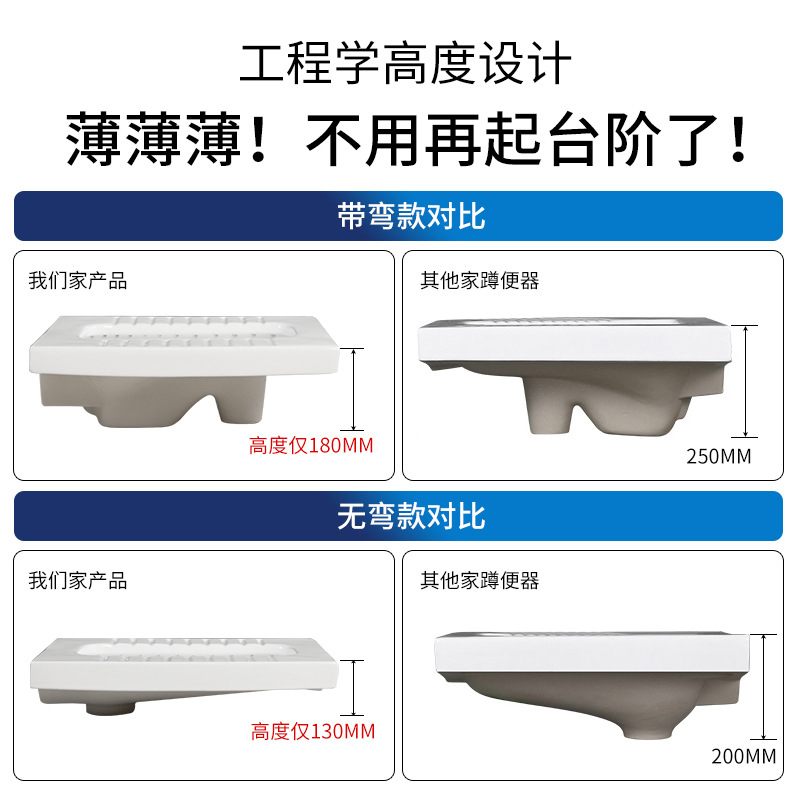 工程学高度设计
薄薄薄！不用再起台阶了！

带弯款对比

我们家产品

高度仅180MM

其他家蹲便器

250MM

无弯款对比

我们家产品

高度仅130MM

其他家蹲便器

200MM