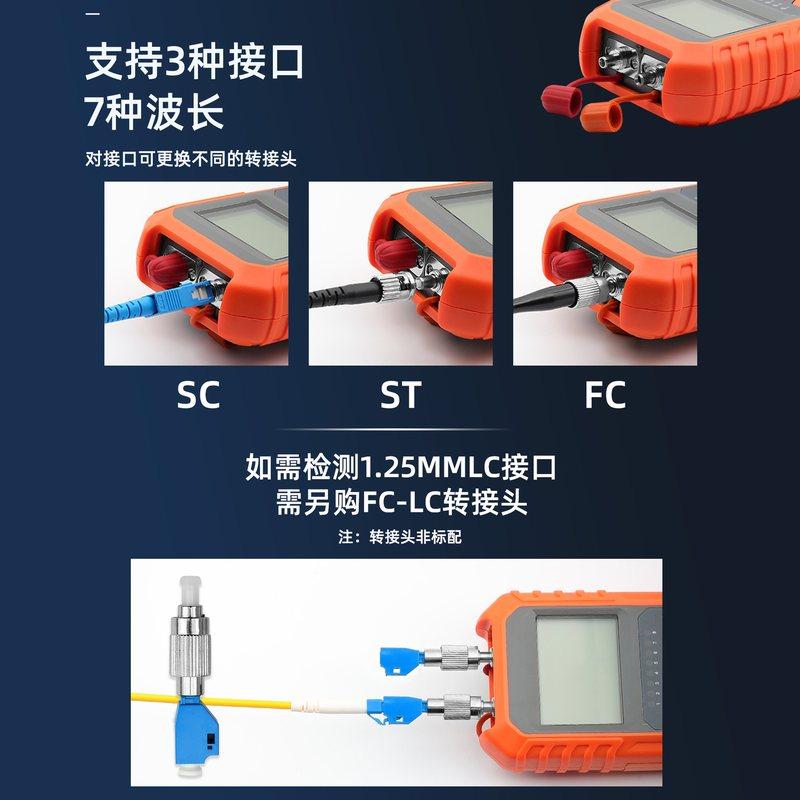 支持3种接口
7种波长

对接口可更换不同的转接头

SC

ST

FC

如需检测1.25MMLC接口
需另购FC-LC转接头

注：转接头非标配