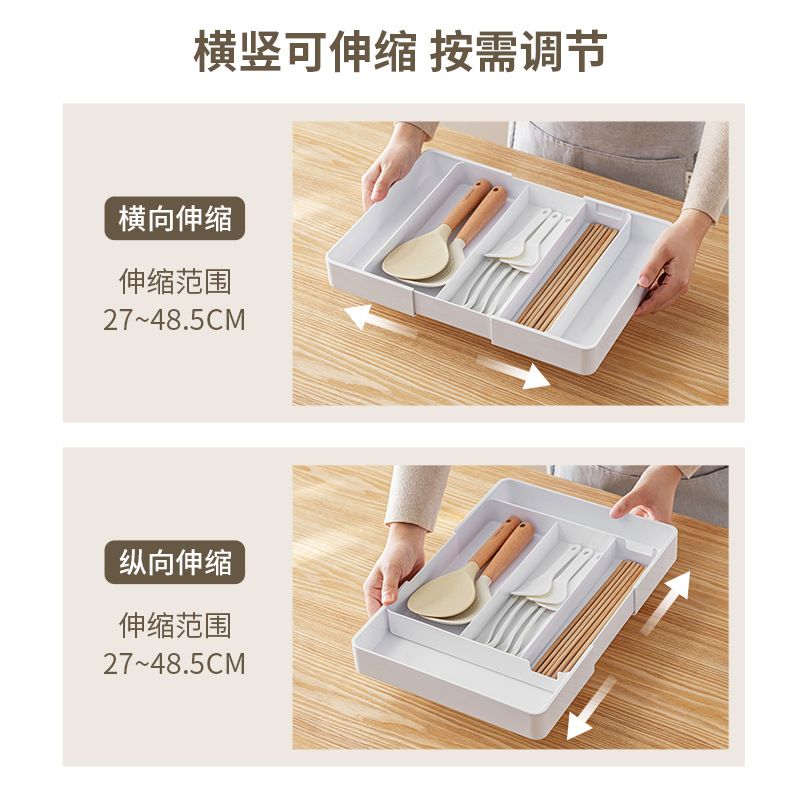 横竖可伸缩 按需调节

横向伸缩

伸缩范围
27~48.5CM

纵向伸缩

伸缩范围
27~48.5CM