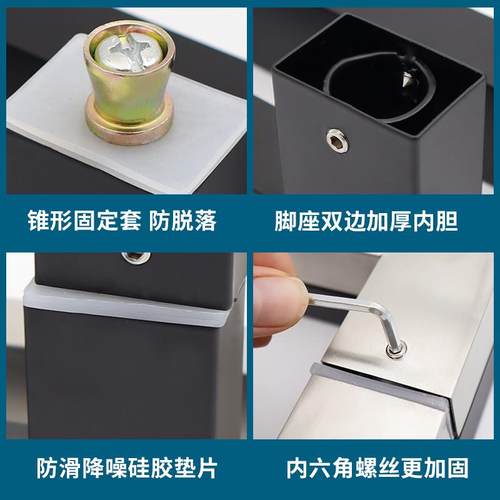 锥形固定套 防脱落

脚座双边加厚内胆

防滑降噪硅胶垫片

内六角螺丝更加固