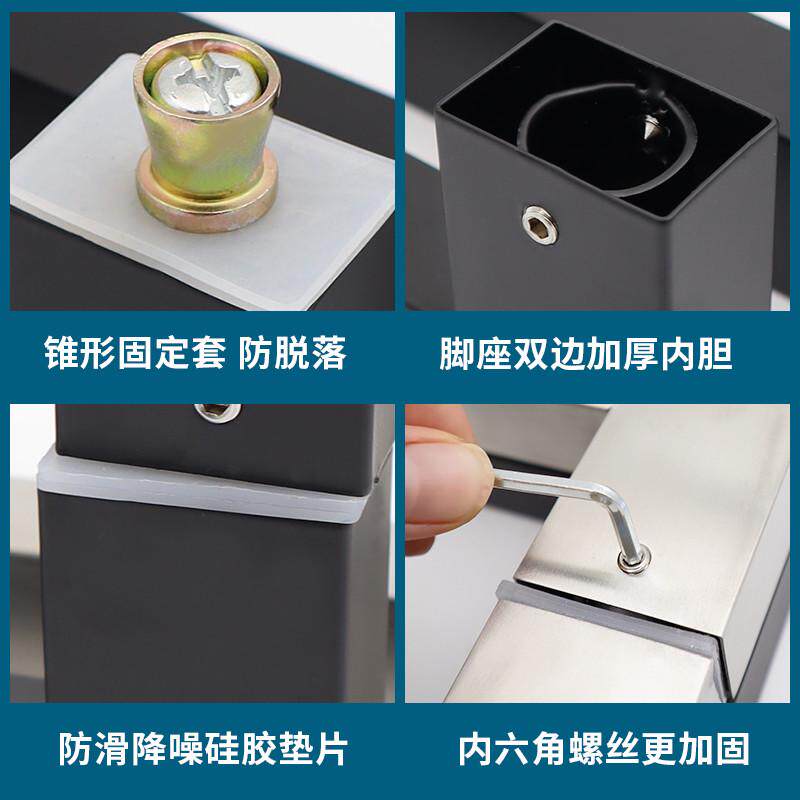 锥形固定套 防脱落

脚座双边加厚内胆

防滑降噪硅胶垫片

内六角螺丝更加固