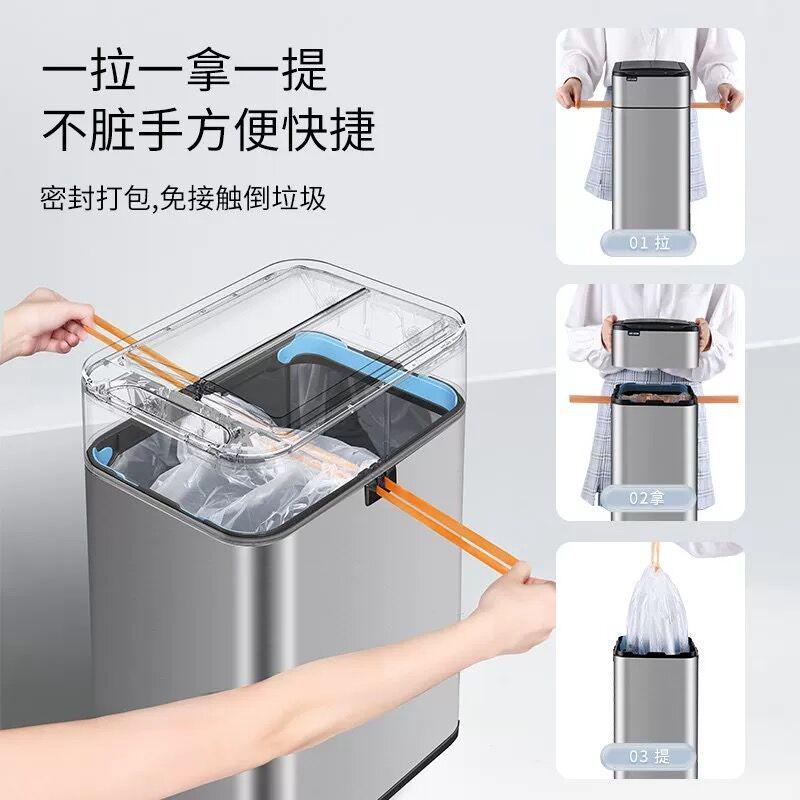 一拉一拿一提
不脏手方便快捷

密封打包,免接触倒垃圾

01 拉

02拿

03 提