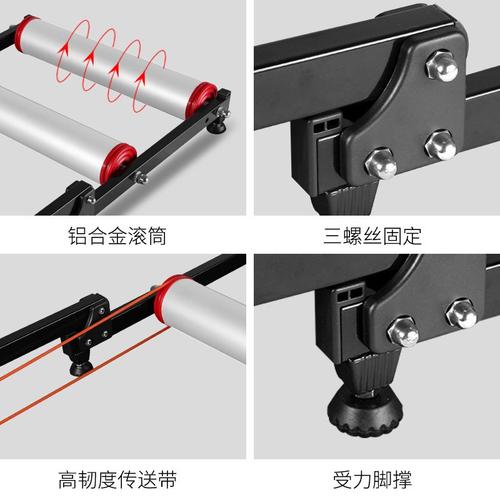 铝合金滚筒

三螺丝固定

高韧度传送带

受力脚撑