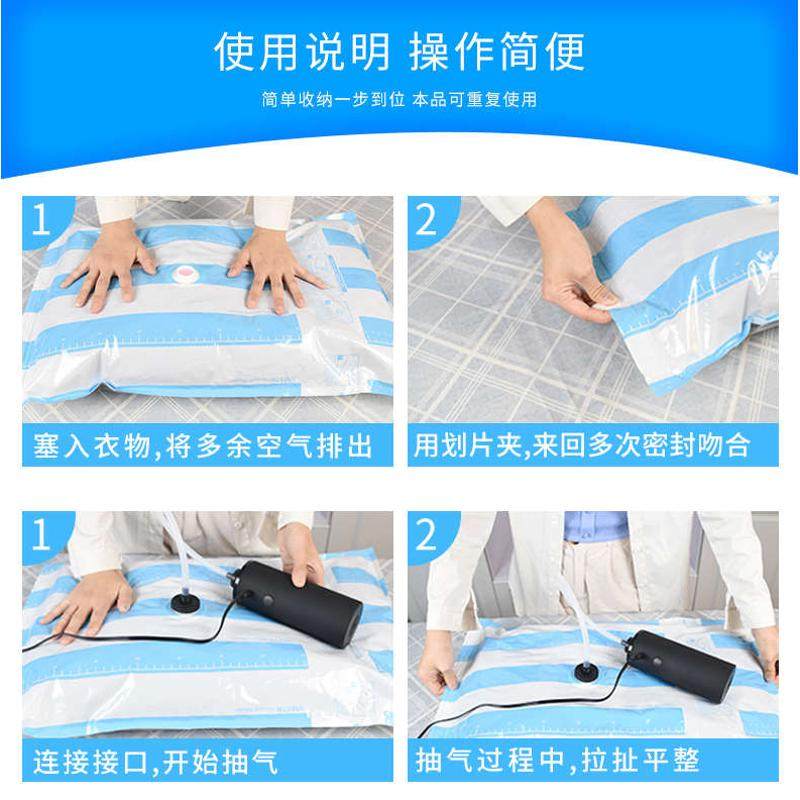 使用说明 操作简便

简单收纳一步到位 本品可重复使用

1

塞入衣物,将多余空气排出

2

用划片夹,来回多次密封吻合

1

连接接口,开始抽气

2

抽气过程中,拉扯平整