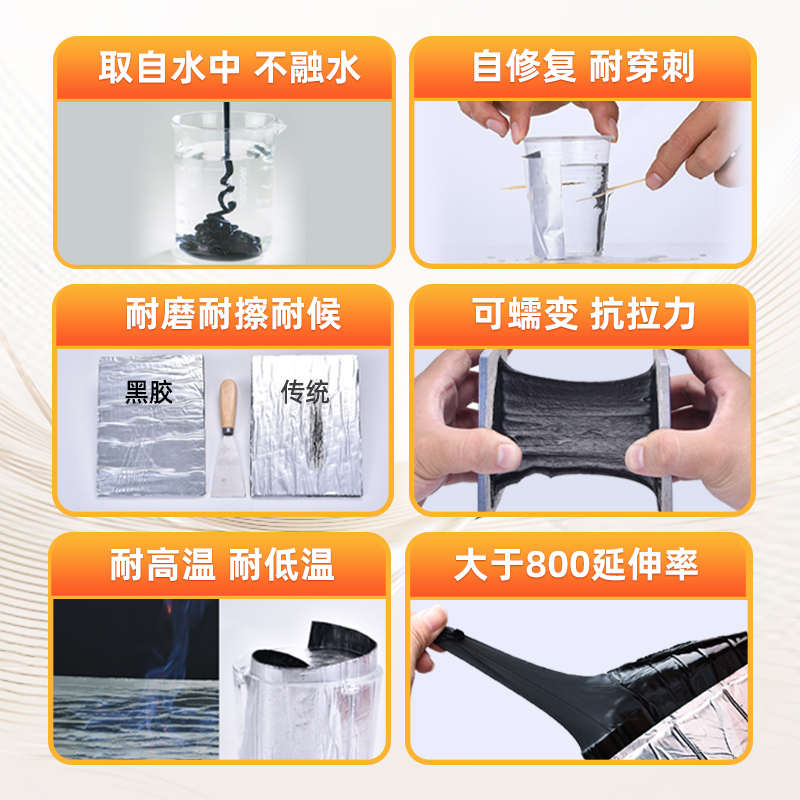 取自水中 不融水

自修复 耐穿刺

耐磨耐擦耐候

黑胶

传统

可蠕变 抗拉力

耐高温 耐低温

大于800延伸率