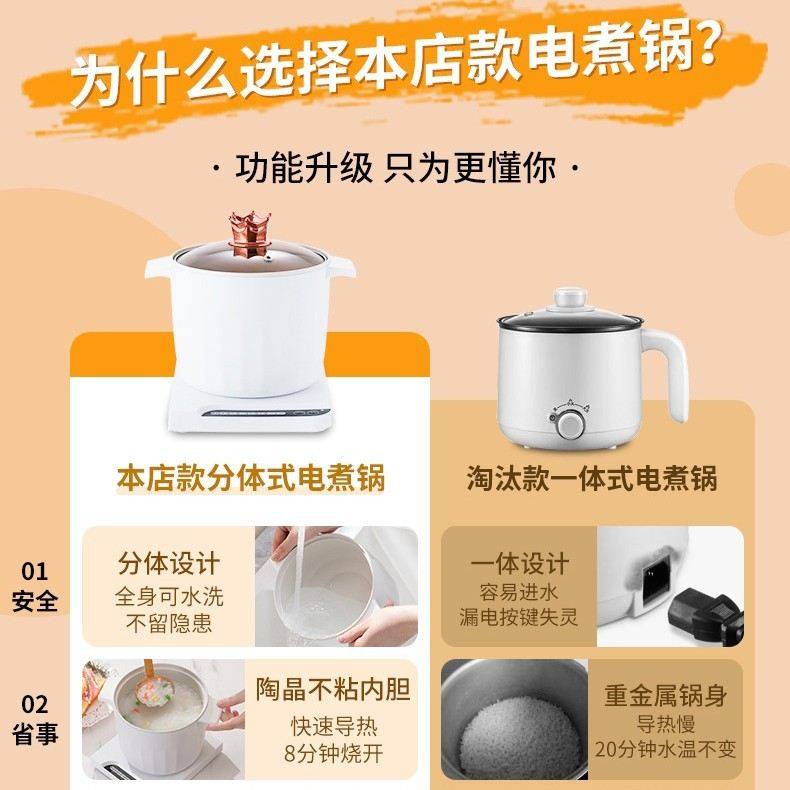 为什么选择本店款电煮锅?

· 功能升级 只为更懂你 ·

本店款分体式电煮锅

淘汰款一体式电煮锅

01
安全

分体设计
全身可水洗
不留隐患

一体设计
容易进水
漏电按键失灵

02
省事

陶晶不粘内胆
快速导热
8分钟烧开

重金属锅身
导热慢
20分钟水温不变