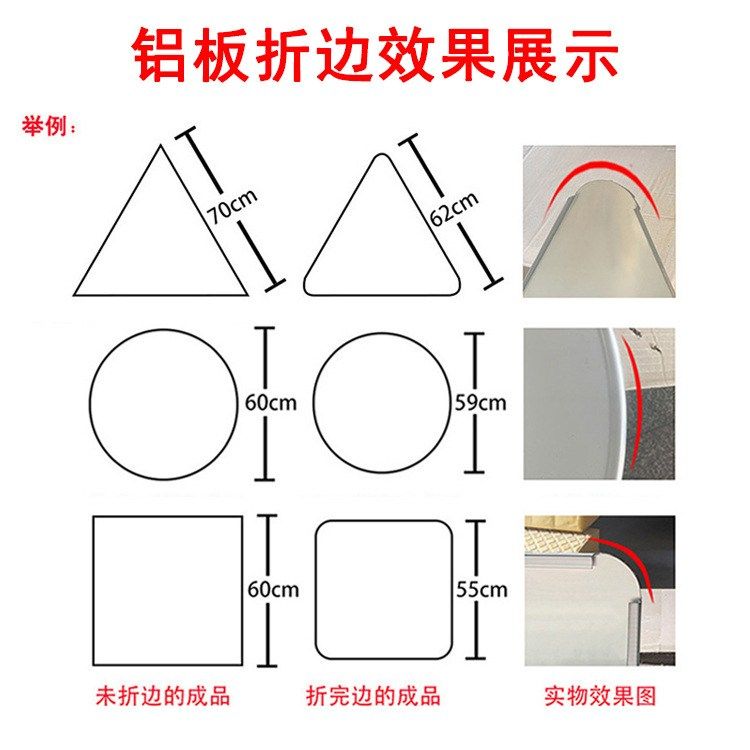 铝板折边效果展示

举例：

70cm

62cm

60cm

59cm

60cm

55cm

未折边的成品

折完边的成品

实物效果图