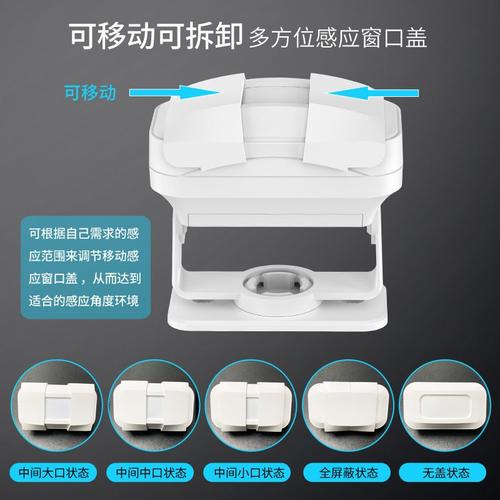 可移动可拆卸 多方位感应窗口盖

可移动

可根据自己需求的感应范围来调节移动感应窗口盖，从而达到适合的感应角度环境

中间大口状态

中间中口状态

中间小口状态

全屏蔽状态

无盖状态