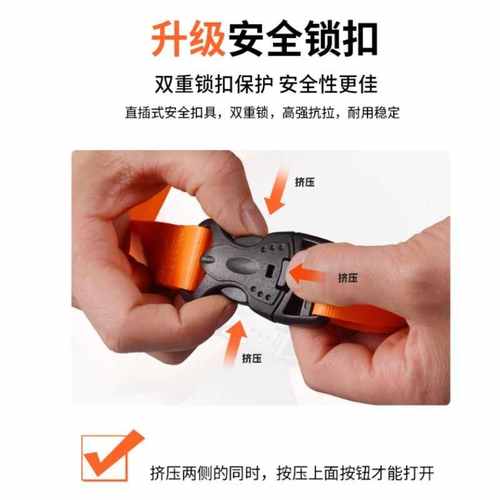 升级安全锁扣

双重锁扣保护 安全性更佳

直插式安全扣具，双重锁，高强抗拉，耐用稳定

挤压

挤压

挤压

挤压两侧的同时，按压上面按钮才能打开