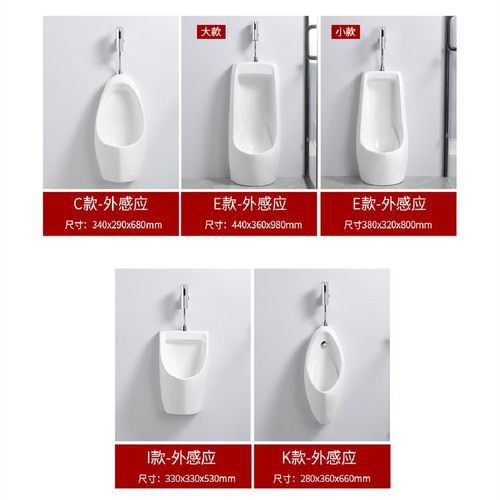 C款-外感应
尺寸：340x290x680mm

大款
E款-外感应
尺寸：440x360x980mm

小款
E款-外感应
尺寸380x320x800mm

I款-外感应
尺寸：330x330x530mm

K款-外感应
尺寸：280x360x660mm