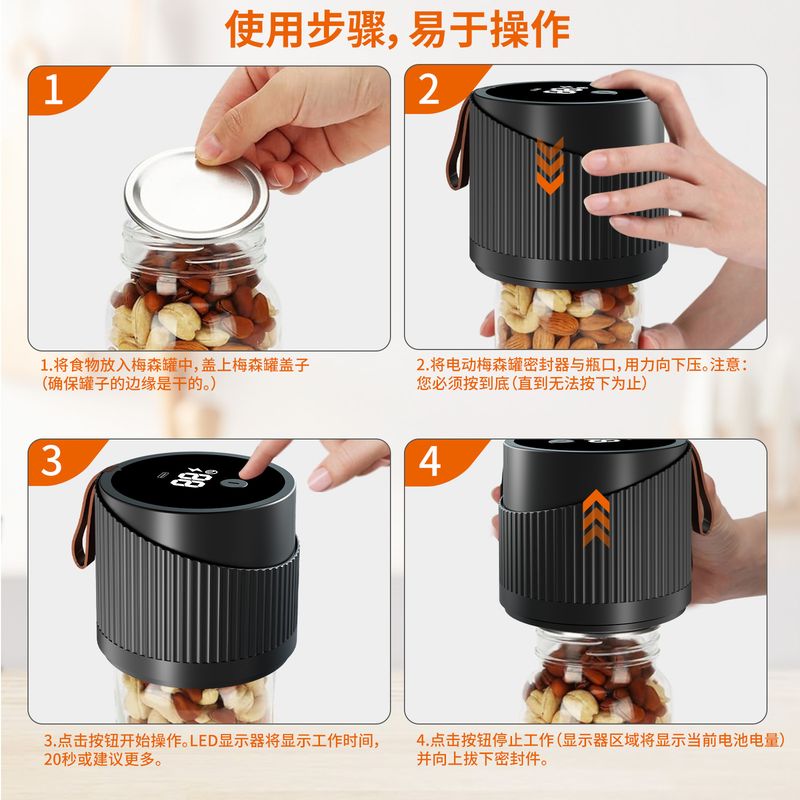 使用步骤，易于操作

1

1.将食物放入梅森罐中，盖上梅森罐盖子（确保罐子的边缘是干的。）

2

2.将电动梅森罐密封器与瓶口，用力向下压。注意：您必须按到底（直到无法按下为止）

3

88

3.点击按钮开始操作。LED显示器将显示工作时间，20秒或建议更多。

4

4.点击按钮停止工作（显示器区域将显示当前电池电量）并向上拔下密封件。