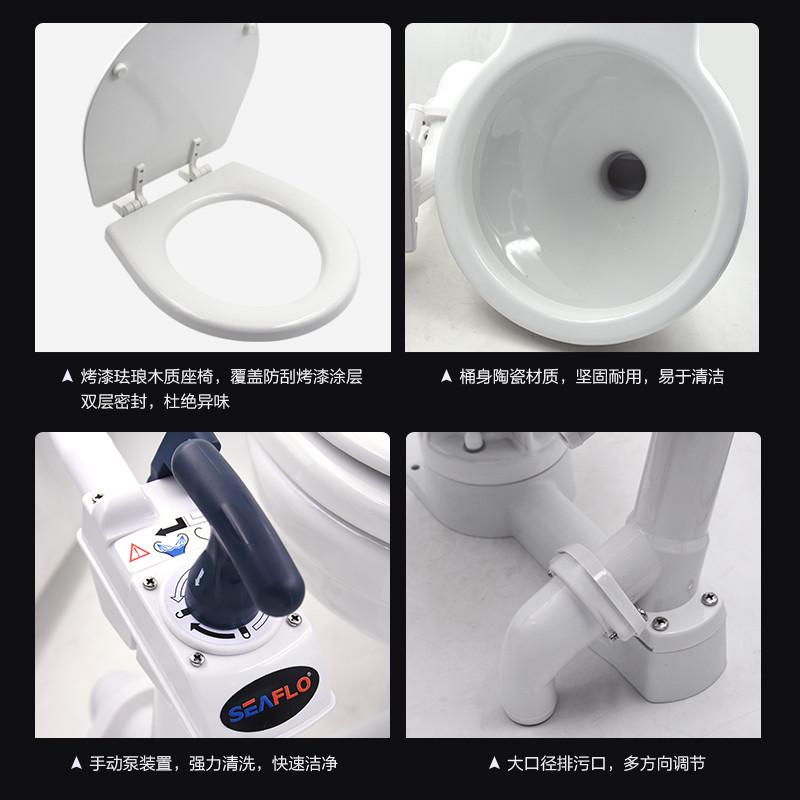 ▲ 烤漆珐琅木质座椅，覆盖防刮烤漆涂层
双层密封，杜绝异味

▲ 桶身陶瓷材质，坚固耐用，易于清洁

SEAFLO

▲ 手动泵装置，强力清洗，快速洁净

▲ 大口径排污口，多方向调节