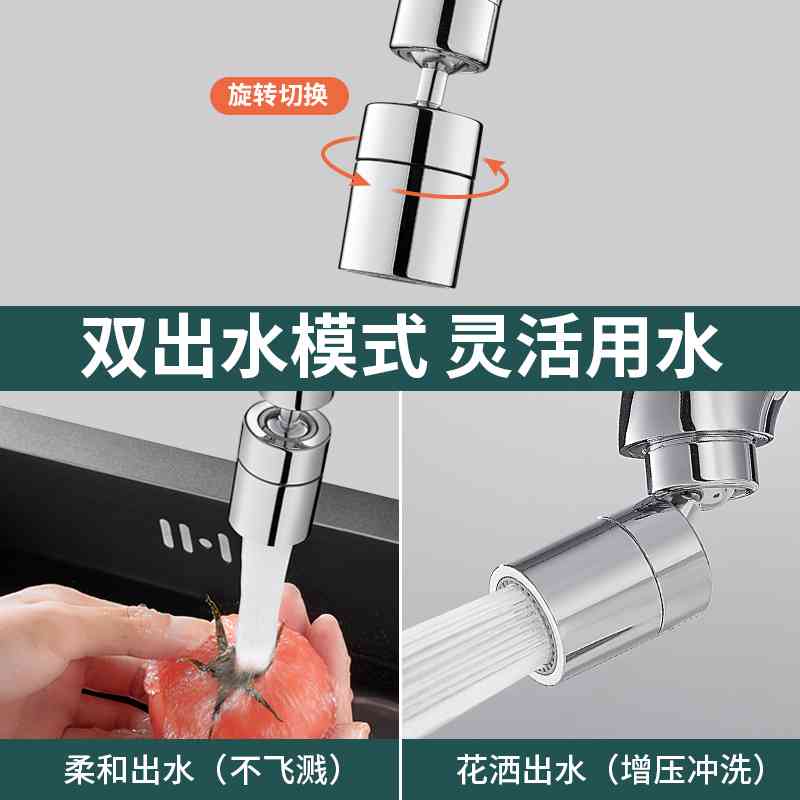 旋转切换

双出水模式 灵活用水

柔和出水（不飞溅）

花洒出水（增压冲洗）