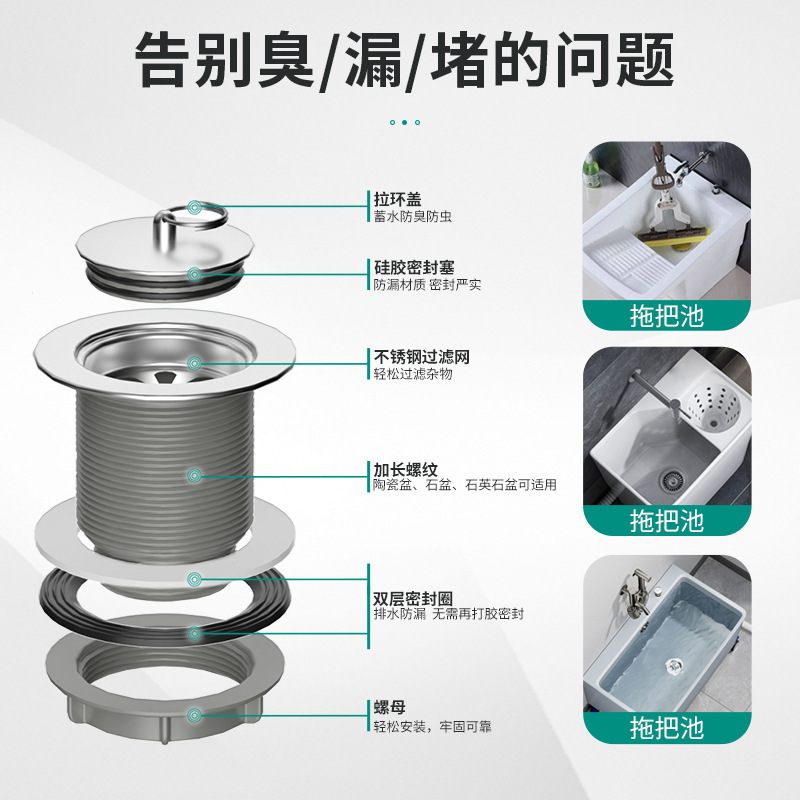 告别臭/漏/堵的问题

拉环盖
蓄水防臭防虫

硅胶密封塞
防漏材质 密封严实

不锈钢过滤网
轻松过滤杂物

加长螺纹
陶瓷盆、石盆、石英石盆可适用

双层密封圈
排水防漏 无需再打胶密封

螺母
轻松安装，牢固可靠

拖把池

拖把池

拖把池