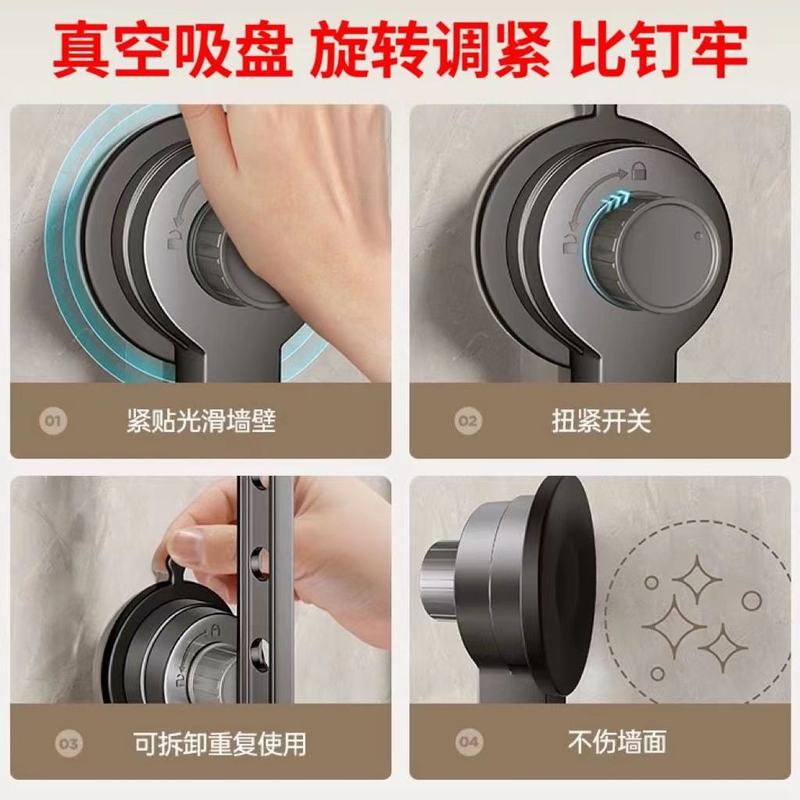 真空吸盘 旋转调紧 比钉牢

01 紧贴光滑墙壁

02 扭紧开关

03 可拆卸重复使用

04 不伤墙面