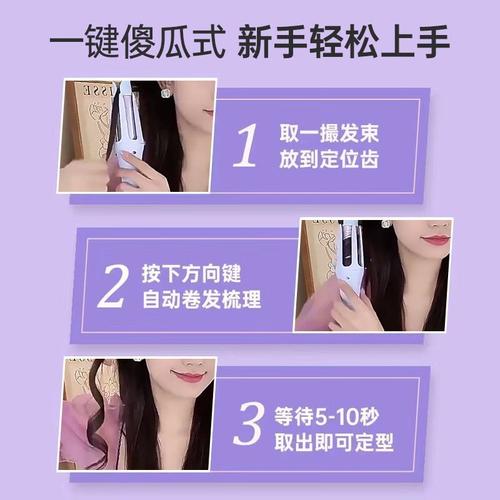 一键傻瓜式 新手轻松上手

1 取一撮发束 放到定位齿

2 按下方向键 自动卷发梳理

3 等待5-10秒 取出即可定型