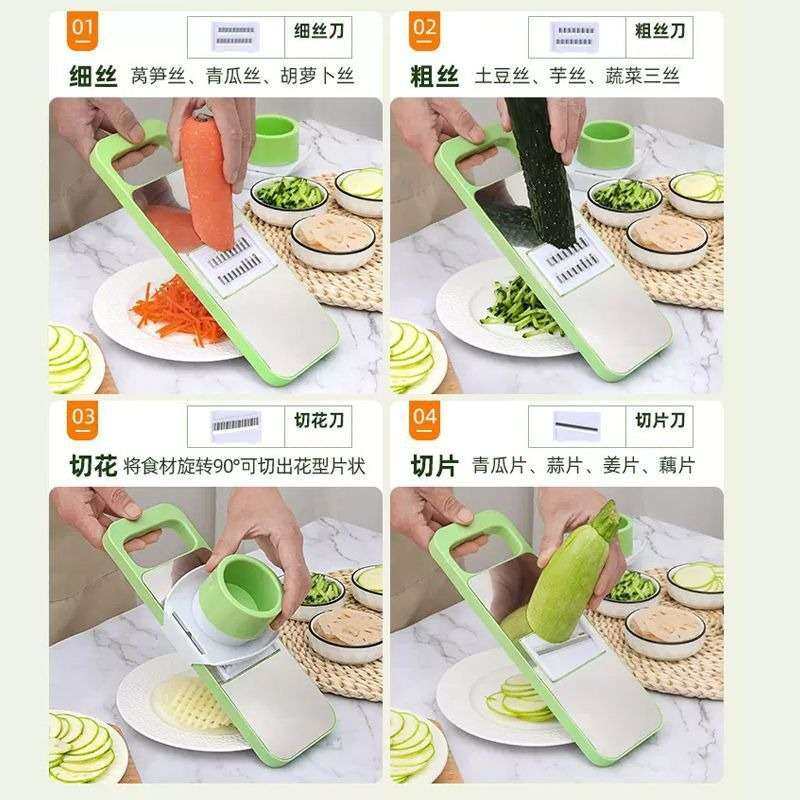 01

细丝刀

细丝 莴笋丝、青瓜丝、胡萝卜丝

02

粗丝刀

粗丝 土豆丝、芋丝、蔬菜三丝

03

切花刀

切花 将食材旋转90°可切出花型片状

04

切片刀

切片 青瓜片、蒜片、姜片、藕片