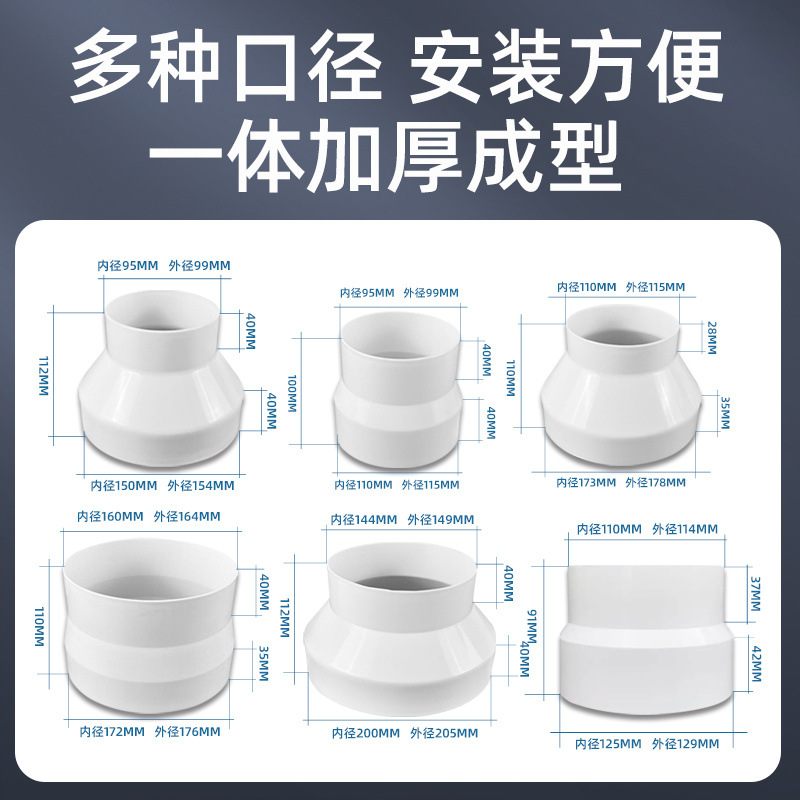 多种口径 安装方便
一体加厚成型

内径95MM 外径99MM
112MM
40MM
40MM
内径150MM 外径154MM

内径95MM 外径99MM
100MM
40MM
40MM
内径110MM 外径115MM

内径110MM 外径115MM
110MM
28MM
35MM
内径173MM 外径178MM

内径160MM 外径164MM
110MM
40MM
35MM
内径172MM 外径176MM

内径144MM 外径149MM
112MM
40MM
40MM
内径200MM 外径205MM

内径110MM 外径114MM
91MM
37MM
42MM
内径125MM 外径129MM