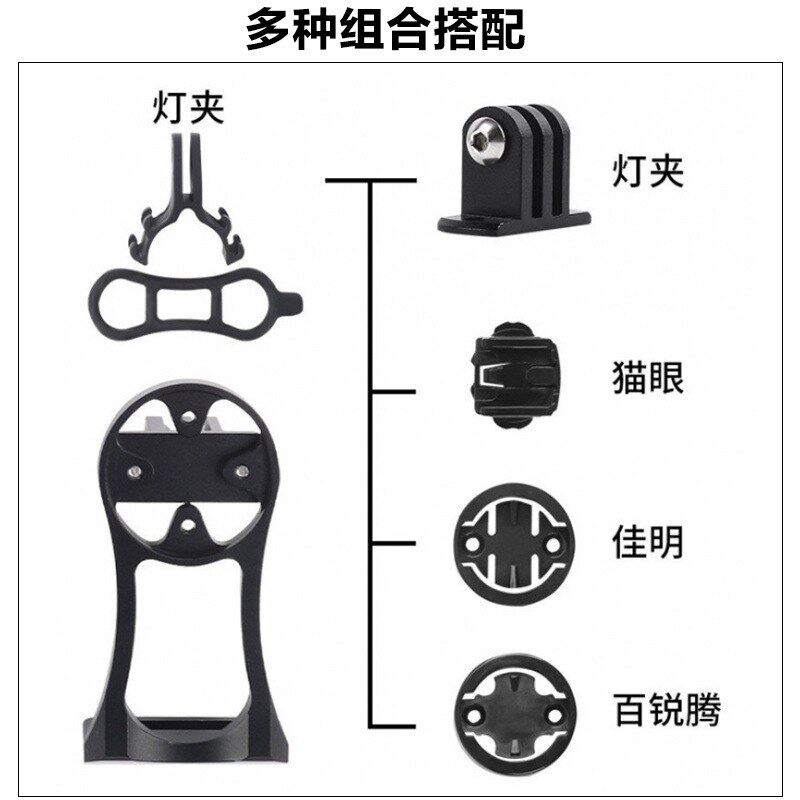 多种组合搭配

灯夹

灯夹

猫眼

佳明

百锐腾