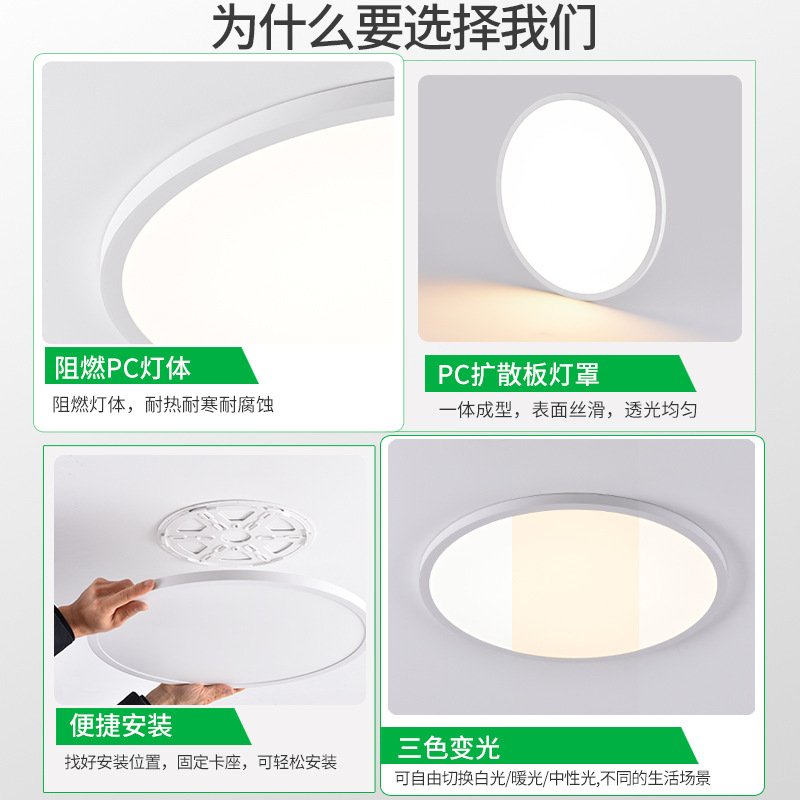 为什么要选择我们

阻燃PC灯体

阻燃灯体，耐热耐寒耐腐蚀

PC扩散板灯罩

一体成型，表面丝滑，透光均匀

便捷安装

找好安装位置，固定卡座，可轻松安装

三色变光

可自由切换白光/暖光/中性光,不同的生活场景