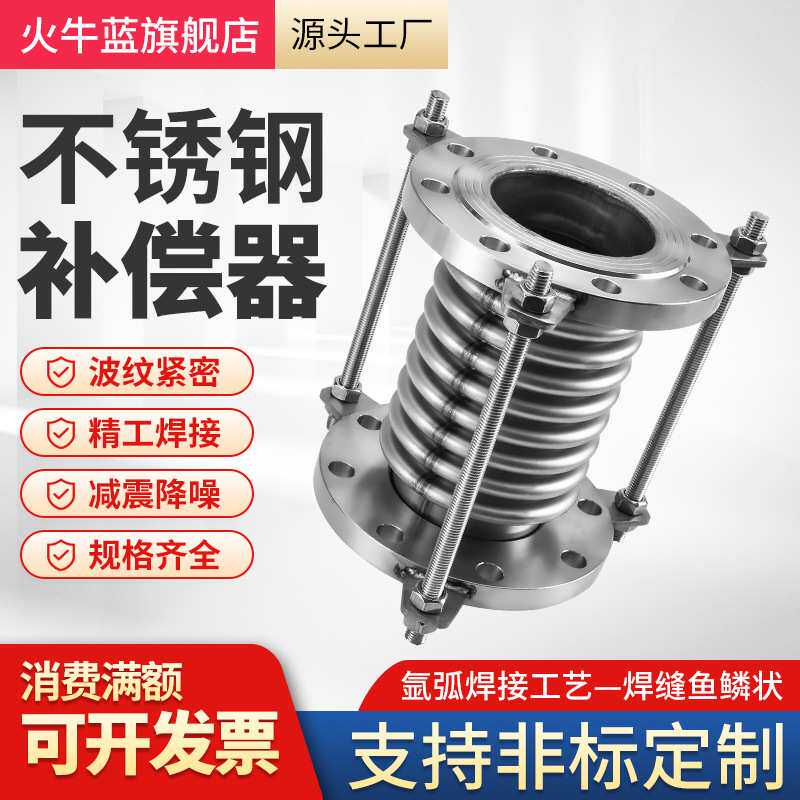 火牛蓝旗舰店 源头工厂

不锈钢
补偿器

波纹紧密
精工焊接
减震降噪
规格齐全

消费满额
可开发票

氩弧焊接工艺—焊缝鱼鳞状
支持非标定制