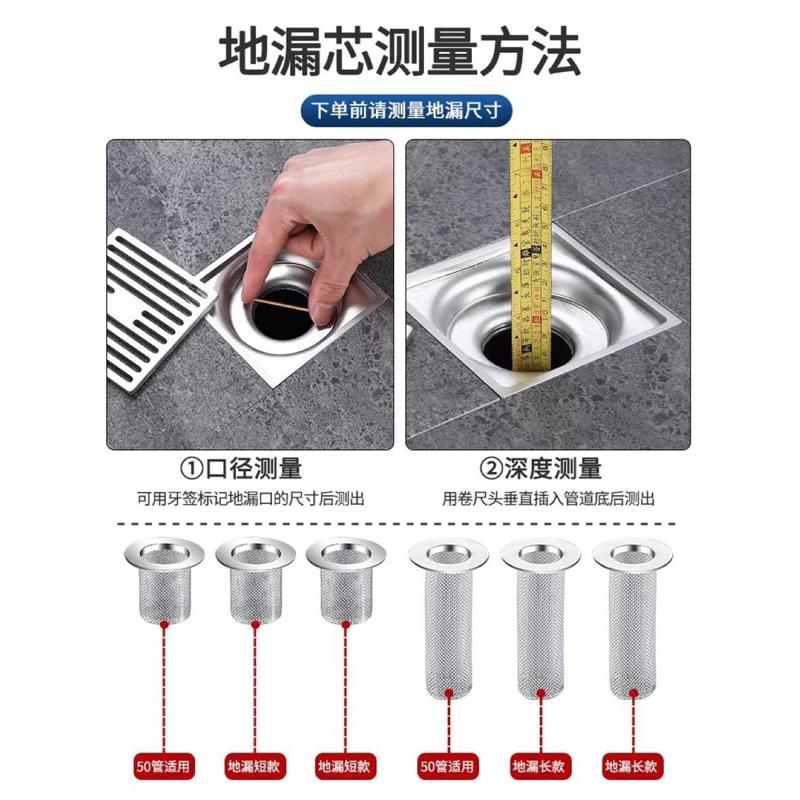 地漏芯测量方法

下单前请测量地漏尺寸

①口径测量
可用牙签标记地漏口的尺寸后测出

②深度测量
用卷尺头垂直插入管道底后测出

50管适用

地漏短款

地漏短款

50管适用

地漏长款

地漏长款