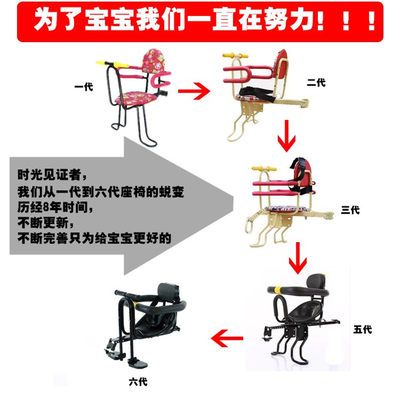 为了宝宝我们一直在努力！！！

一代

二代

时光见证者，
我们从一代到六代座椅的蜕变
历经8年时间，
不断更新，
不断完善只为给宝宝更好的

三代

五代

六代