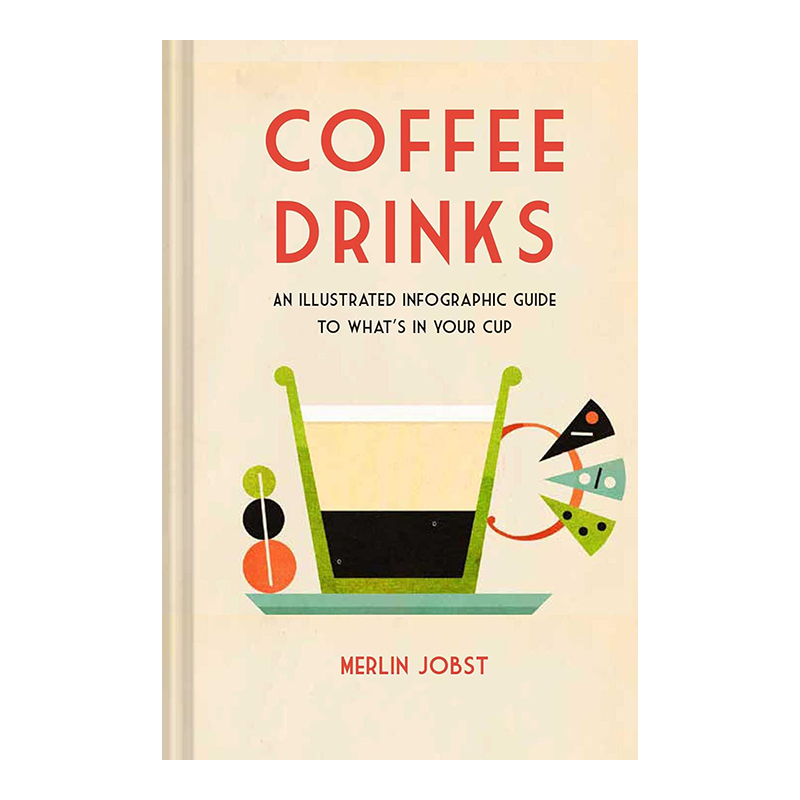 COFFEE DRINKS

AN ILLUSTRATED INFOGRAPHIC GUIDE TO WHAT'S IN YOUR CUP

MERLIN JOBST