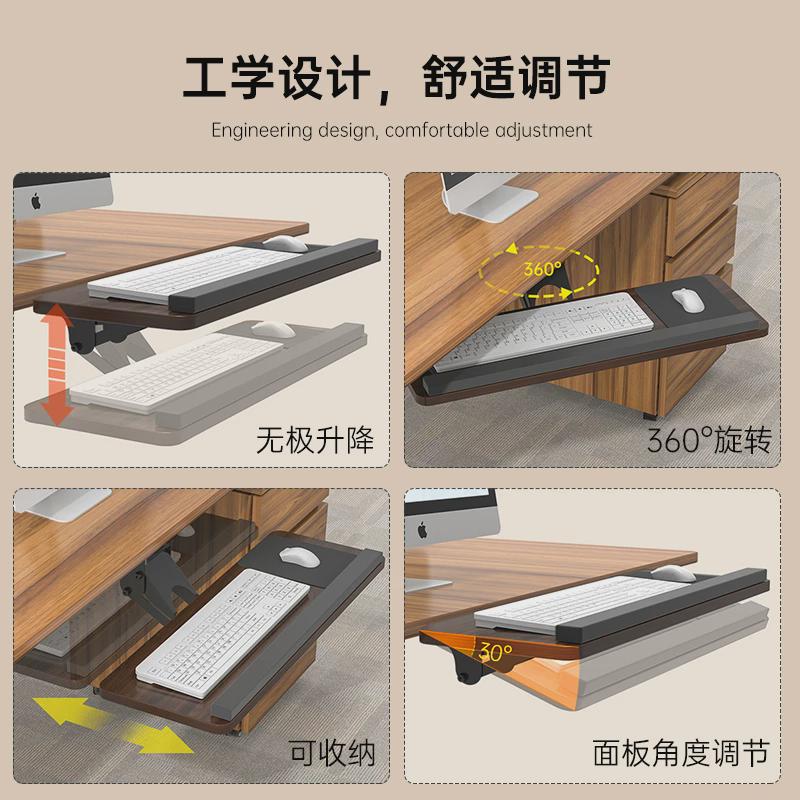 工学设计，舒适调节

Engineering design, comfortable adjustment

无极升降

360°

360°旋转

可收纳

30°

面板角度调节