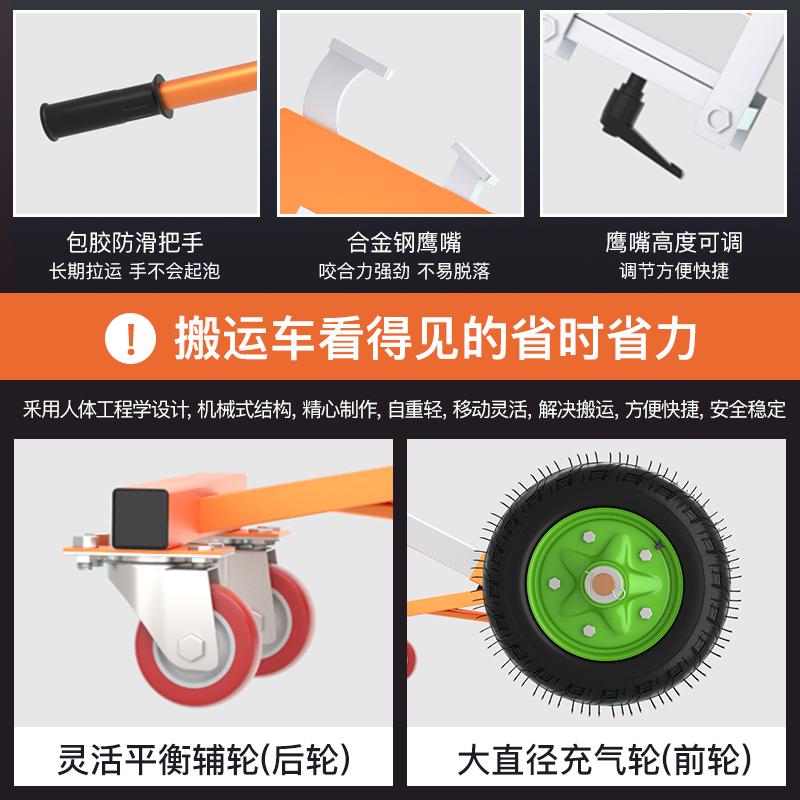 包胶防滑把手
长期拉运 手不会起泡

合金钢鹰嘴
咬合力强劲 不易脱落

鹰嘴高度可调
调节方便快捷

! 搬运车看得见的省时省力

采用人体工程学设计, 机械式结构, 精心制作, 自重轻, 移动灵活, 解决搬运, 方便快捷, 安全稳定

灵活平衡辅轮(后轮)

大直径充气轮(前轮)