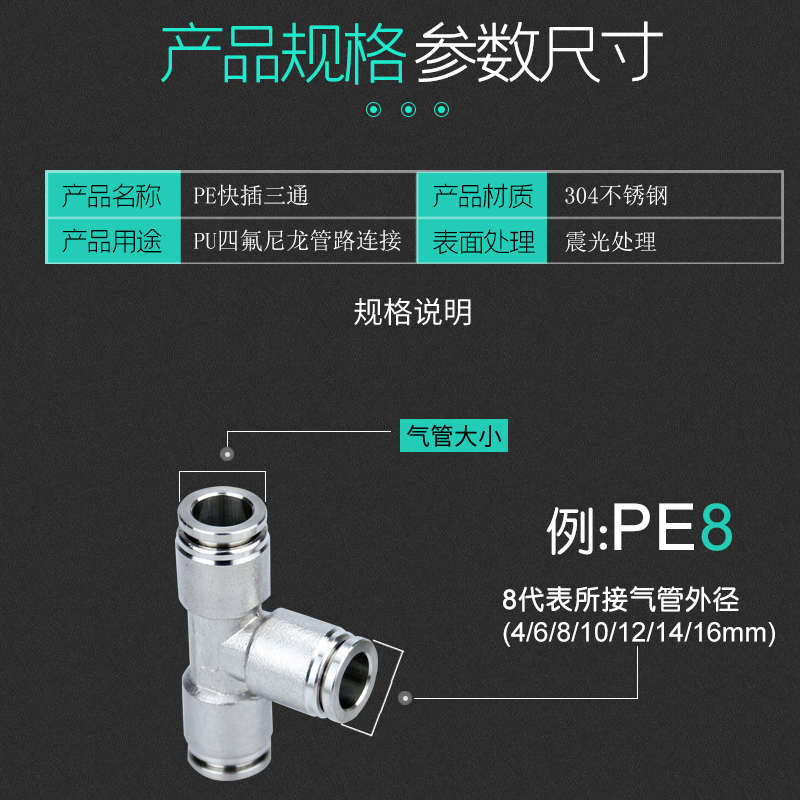 产品规格 参数尺寸

| 产品名称 | PE快插三通 | 产品材质 | 304不锈钢 |
|---|---|---|---|
| 产品用途 | PU四氟尼龙管路连接 | 表面处理 | 震光处理 |

规格说明

气管大小

例:PE8

8代表所接气管外径
(4/6/8/10/12/14/16mm)