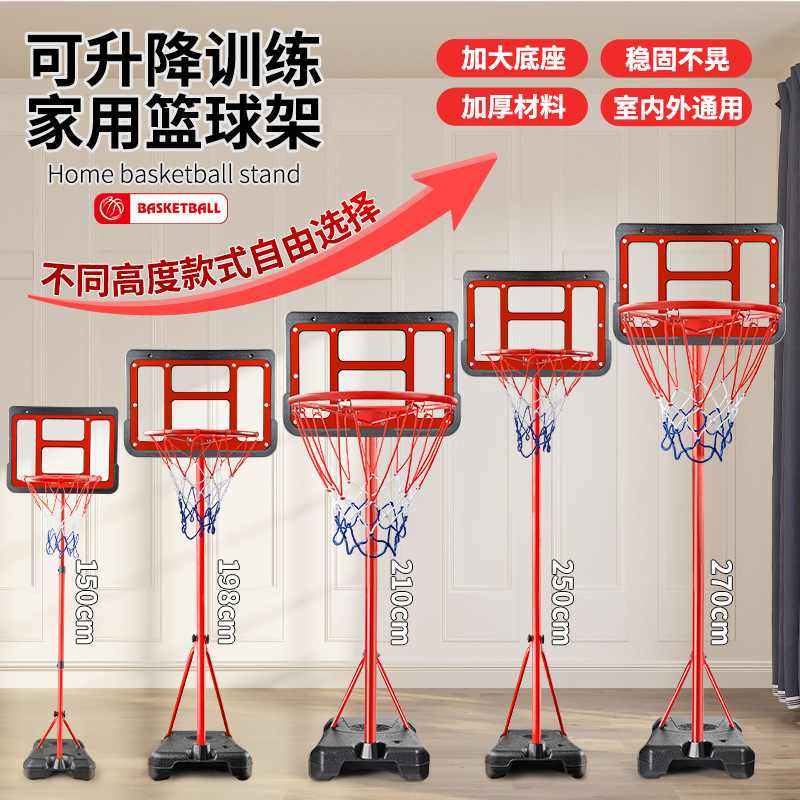 可升降训练
家用篮球架
Home basketball stand
BASKETBALL

加大底座
稳固不晃
加厚材料
室内外通用

不同高度款式自由选择

150cm
198cm
210cm
250cm
270cm