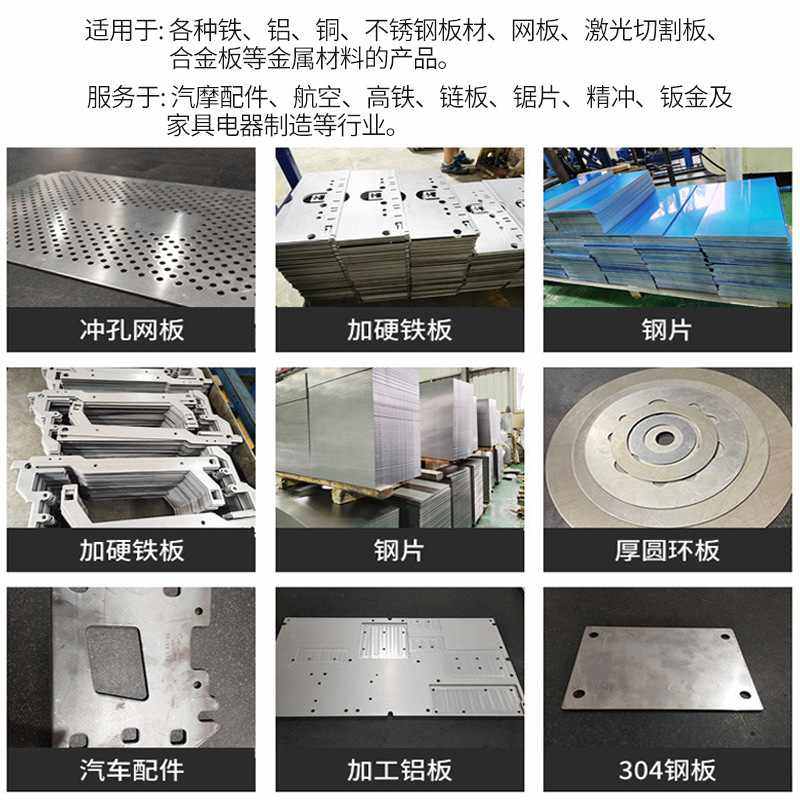 适用于: 各种铁、铝、铜、不锈钢板材、网板、激光切割板、合金板等金属材料的产品。

服务于: 汽摩配件、航空、高铁、链板、锯片、精冲、钣金及家具电器制造等行业。

冲孔网板

加硬铁板

钢片

加硬铁板

钢片

厚圆环板

汽车配件

加工铝板

304钢板