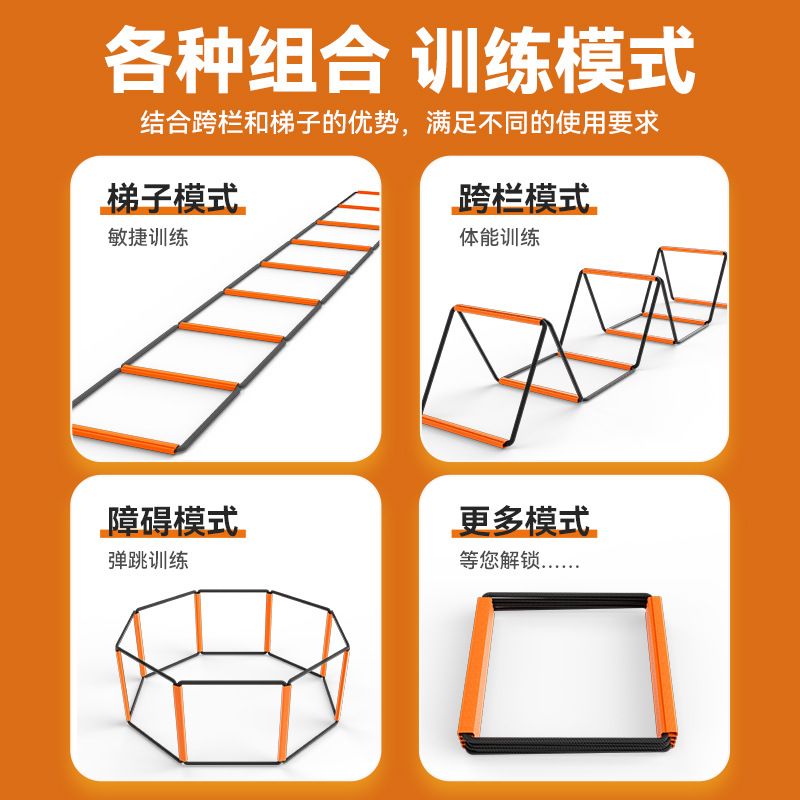 各种组合 训练模式

结合跨栏和梯子的优势，满足不同的使用要求

梯子模式

敏捷训练

跨栏模式

体能训练

障碍模式

弹跳训练

更多模式

等您解锁……