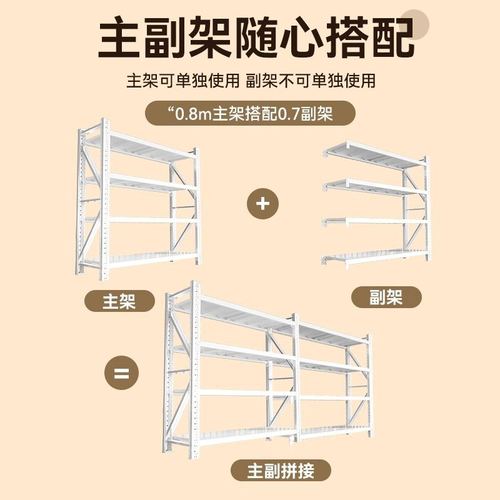 主副架随心搭配

主架可单独使用 副架不可单独使用

“0.8m主架搭配0.7副架

+

主架

副架

=

主副拼接