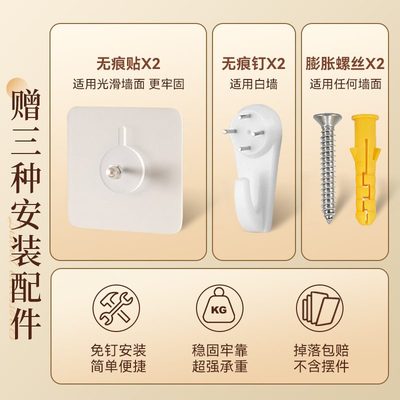 赠三种安装配件

无痕贴X2
适用光滑墙面 更牢固

无痕钉X2
适用白墙

膨胀螺丝X2
适用任何墙面

KG

免钉安装
简单便捷

稳固牢靠
超强承重

掉落包赔
不含摆件