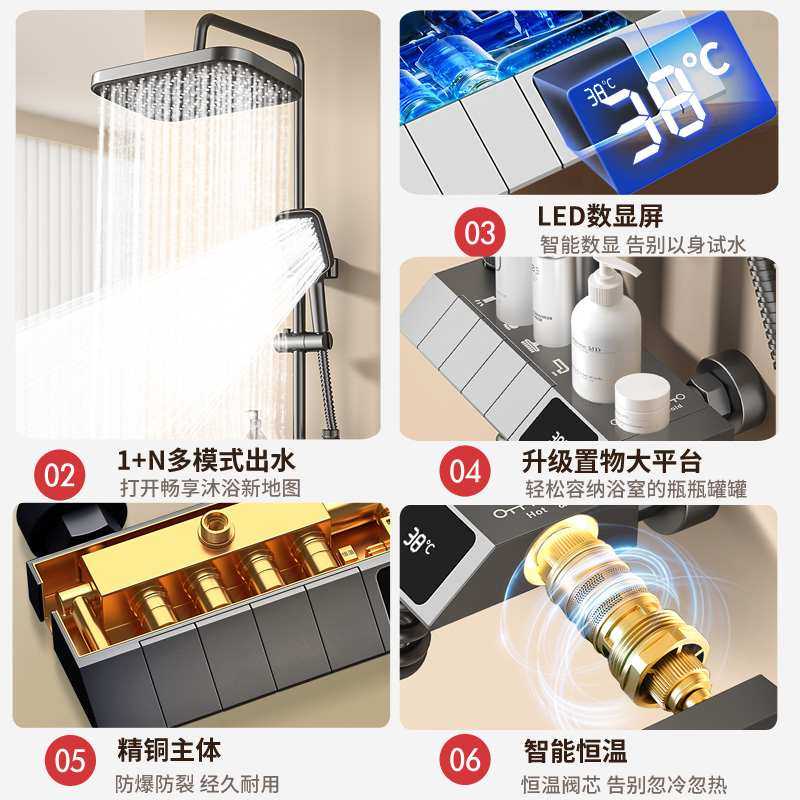 38℃
38℃

03
LED数显屏
智能数显 告别以身试水

02
1+N多模式出水
打开畅享沐浴新地图

04
升级置物大平台
轻松容纳浴室的瓶瓶罐罐

38℃
Hot

05
精铜主体
防爆防裂 经久耐用

06
智能恒温
恒温阀芯 告别忽冷忽热