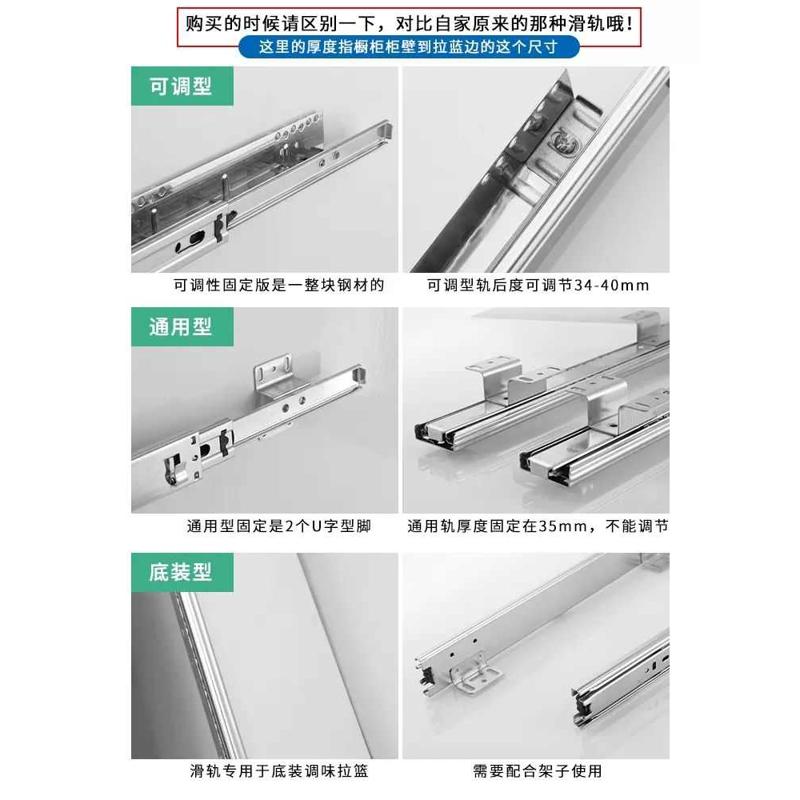 购买的时候请区别一下，对比自家原来的那种滑轨哦！

这里的厚度指橱柜柜壁到拉蓝边的这个尺寸

可调型

可调性固定版是一整块钢材的

可调型轨后度可调节34-40mm

通用型

通用型固定是2个U字型脚

通用轨厚度固定在35mm，不能调节

底装型

滑轨专用于底装调味拉篮

需要配合架子使用